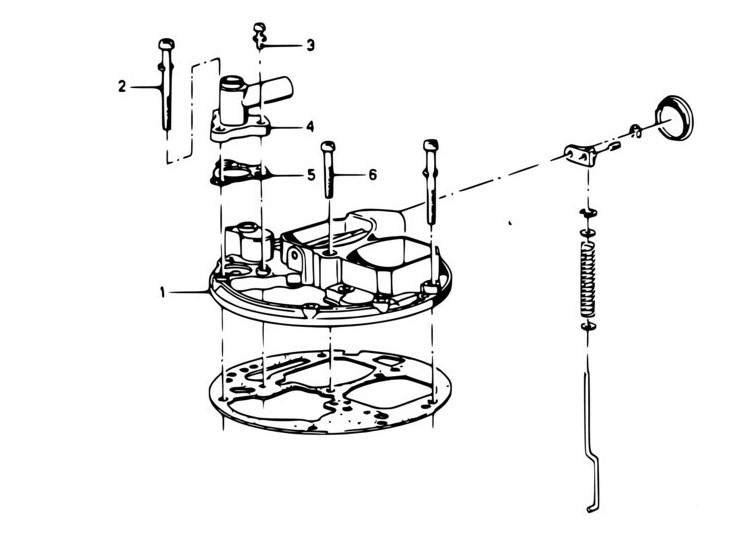 3
2
4
5
6
1